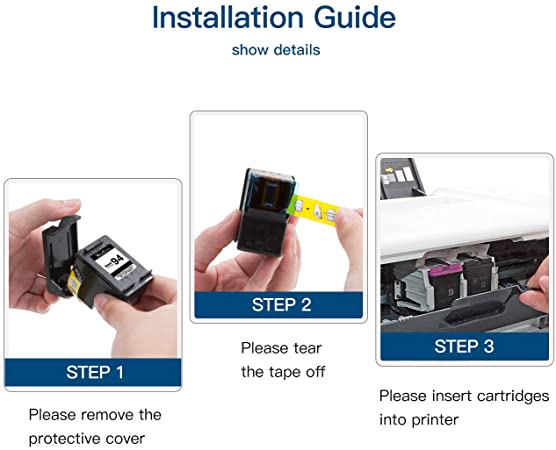 Installation Guide
show details

94

STEP 1
Please remove the protective cover

STEP 2
Please tear the tape off

STEP 3
Please insert cartridges into printer