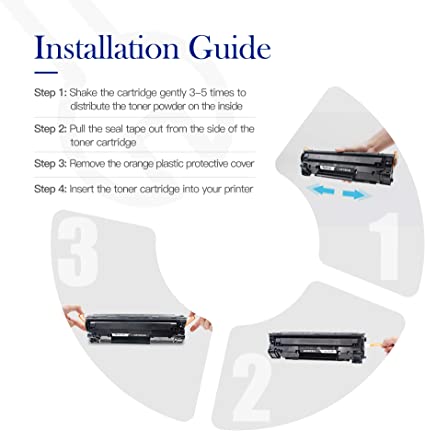 Installation Guide

Step 1: Shake the cartridge gently 3–5 times to distribute the toner powder on the inside

Step 2: Pull the seal tape out from the side of the toner cartridge

Step 3: Remove the orange plastic protective cover

Step 4: Insert the toner cartridge into your printer

1

3

2