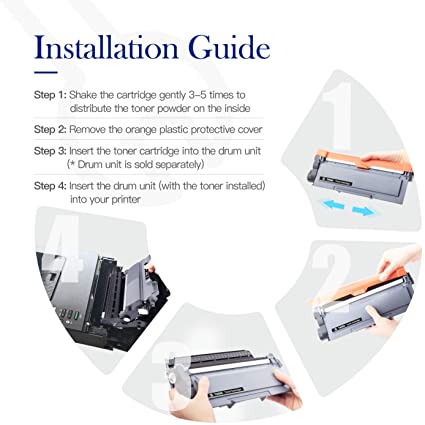 Installation Guide

Step 1: Shake the cartridge gently 3–5 times to distribute the toner powder on the inside

Step 2: Remove the orange plastic protective cover

Step 3: Insert the toner cartridge into the drum unit (* Drum unit is sold separately)

Step 4: Insert the drum unit (with the toner installed) into your printer

1

2

3

4